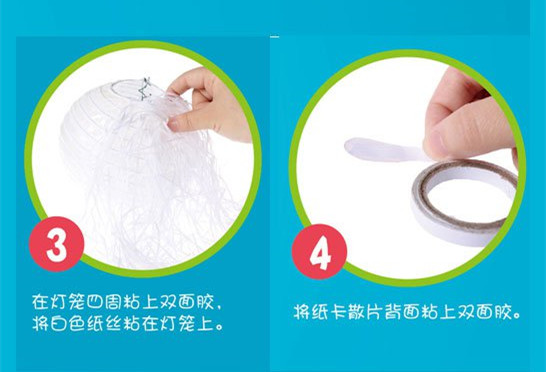 3

在灯笼四周粘上双面胶，将白色纸丝粘在灯笼上。

4

将纸卡散片背面粘上双面胶。